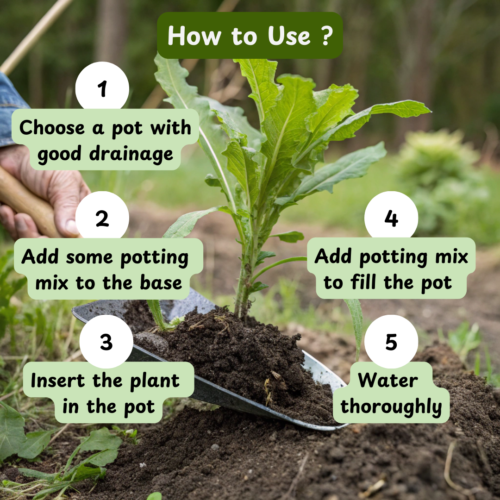 How to Use ?

1

Choose a pot with good drainage

2

Add some potting mix to the base

3

Insert the plant in the pot

4

Add potting mix to fill the pot

5

Water thoroughly